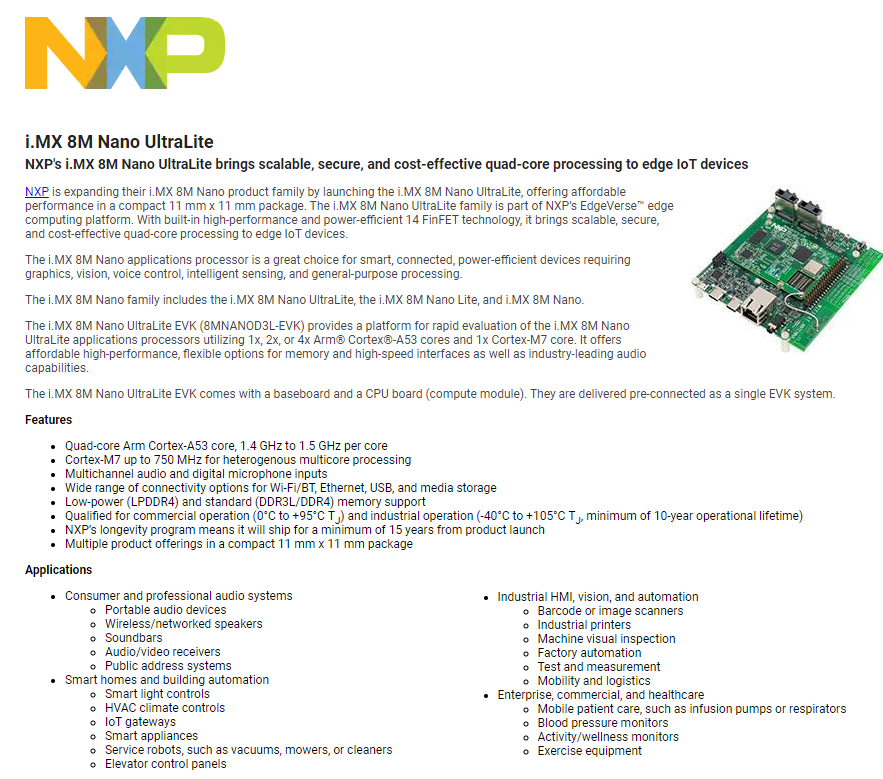 NXP

i.MX 8M Nano UltraLite

NXP's i.MX 8M Nano UltraLite brings scalable, secure, and cost-effective quad-core processing to edge IoT devices

NXP is expanding their i.MX 8M Nano product family by launching the i.MX 8M Nano UltraLite, offering affordable performance in a compact 11 mm x 11 mm package. The i.MX 8M Nano UltraLite family is part of NXP's EdgeVerse™ edge computing platform. With built-in high-performance and power-efficient 14 FinFET technology, it brings scalable, secure, and cost-effective quad-core processing to edge IoT devices.

The i.MX 8M Nano applications processor is a great choice for smart, connected, power-efficient devices requiring graphics, vision, voice control, intelligent sensing, and general-purpose processing.

The i.MX 8M Nano family includes the i.MX 8M Nano UltraLite, the i.MX 8M Nano Lite, and i.MX 8M Nano.

The i.MX 8M Nano UltraLite EVK (8MNANOD3L-EVK) provides a platform for rapid evaluation of the i.MX 8M Nano UltraLite applications processors utilizing 1x, 2x, or 4x Arm® Cortex®-A53 cores and 1x Cortex-M7 core. It offers affordable high-performance, flexible options for memory and high-speed interfaces as well as industry-leading audio capabilities.

The i.MX 8M Nano UltraLite EVK comes with a baseboard and a CPU board (compute module). They are delivered pre-connected as a single EVK system.

Features

- Quad-core Arm Cortex-A53 core, 1.4 GHz to 1.5 GHz per core
- Cortex-M7 up to 750 MHz for heterogenous multicore processing
- Multichannel audio and digital microphone inputs
- Wide range of connectivity options for Wi-Fi/BT, Ethernet, USB, and media storage
- Low-power (LPDDR4) and standard (DDR3L/DDR4) memory support
- Qualified for commercial operation (0°C to +95°C $T_J$) and industrial operation (-40°C to +105°C $T_J$, minimum of 10-year operational lifetime)
- NXP's longevity program means it will ship for a minimum of 15 years from product launch
- Multiple product offerings in a compact 11 mm x 11 mm package

Applications

- Consumer and professional audio systems
  - Portable audio devices
  - Wireless/networked speakers
  - Soundbars
  - Audio/video receivers
  - Public address systems
- Smart homes and building automation
  - Smart light controls
  - HVAC climate controls
  - IoT gateways
  - Smart appliances
  - Service robots, such as vacuums, mowers, or cleaners
  - Elevator control panels

- Industrial HMI, vision, and automation
  - Barcode or image scanners
  - Industrial printers
  - Machine visual inspection
  - Factory automation
  - Test and measurement
  - Mobility and logistics
- Enterprise, commercial, and healthcare
  - Mobile patient care, such as infusion pumps or respirators
  - Blood pressure monitors
  - Activity/wellness monitors
  - Exercise equipment