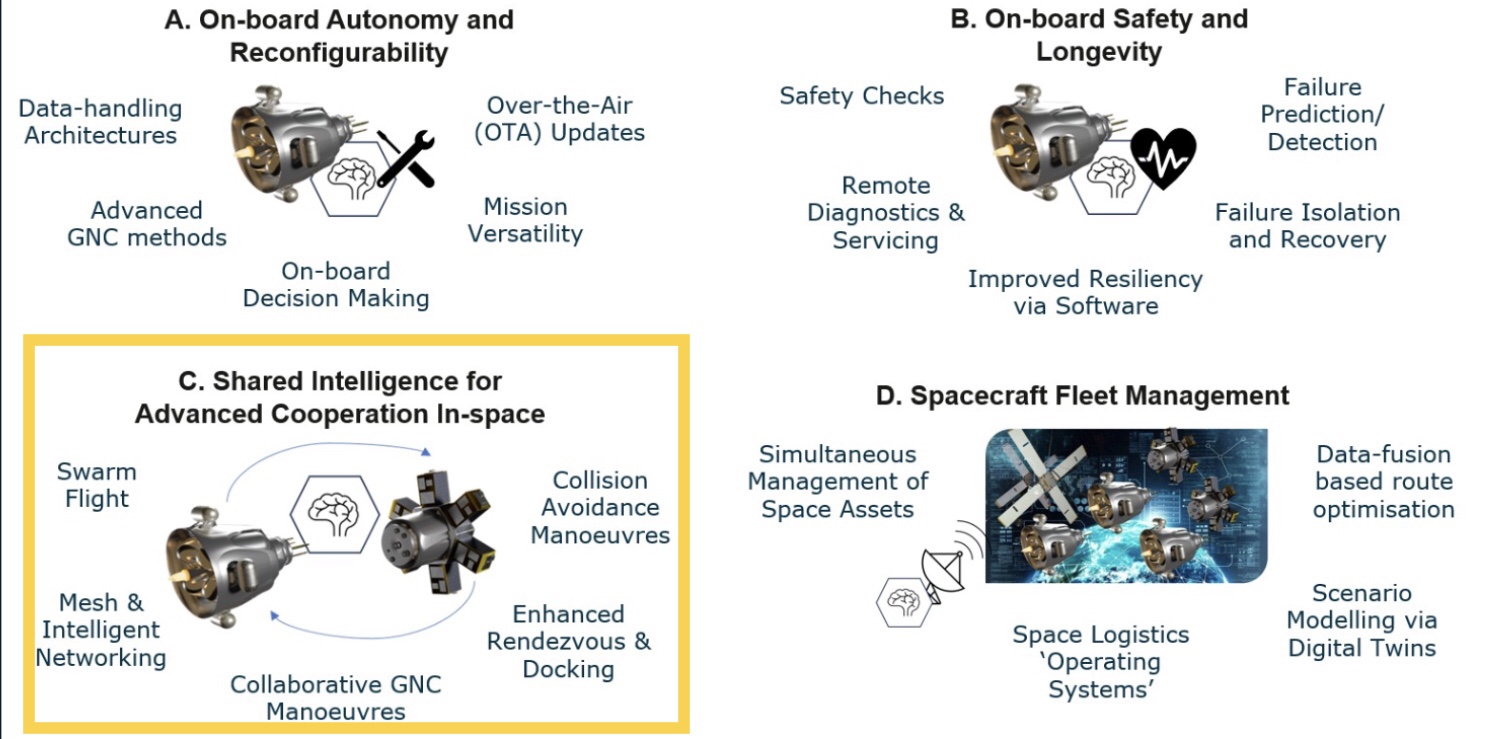 A. On-board Autonomy and Reconfigurability

Data-handling Architectures

Over-the-Air (OTA) Updates

Advanced GNC methods

Mission Versatility

On-board Decision Making

B. On-board Safety and Longevity

Safety Checks

Failure Prediction/ Detection

Remote Diagnostics & Servicing

Failure Isolation and Recovery

Improved Resiliency via Software

C. Shared Intelligence for Advanced Cooperation In-space

Swarm Flight

Collision Avoidance Manoeuvres

Mesh & Intelligent Networking

Enhanced Rendezvous & Docking

Collaborative GNC Manoeuvres

D. Spacecraft Fleet Management

Simultaneous Management of Space Assets

Data-fusion based route optimisation

Scenario Modelling via Digital Twins

Space Logistics 'Operating Systems'